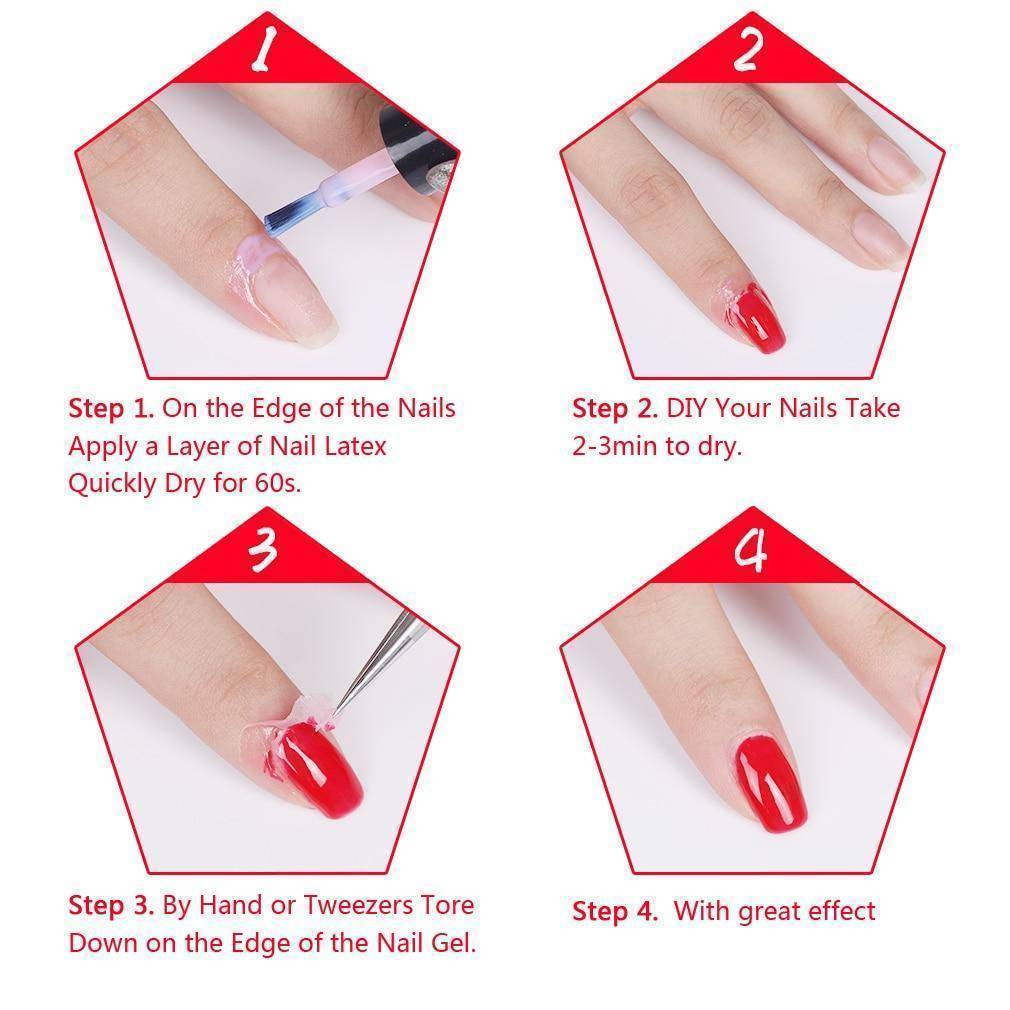 1

Step 1. On the Edge of the Nails Apply a Layer of Nail Latex Quickly Dry for 60s.

2

Step 2. DIY Your Nails Take 2-3min to dry.

3

Step 3. By Hand or Tweezers Tore Down on the Edge of the Nail Gel.

4

Step 4. With great effect