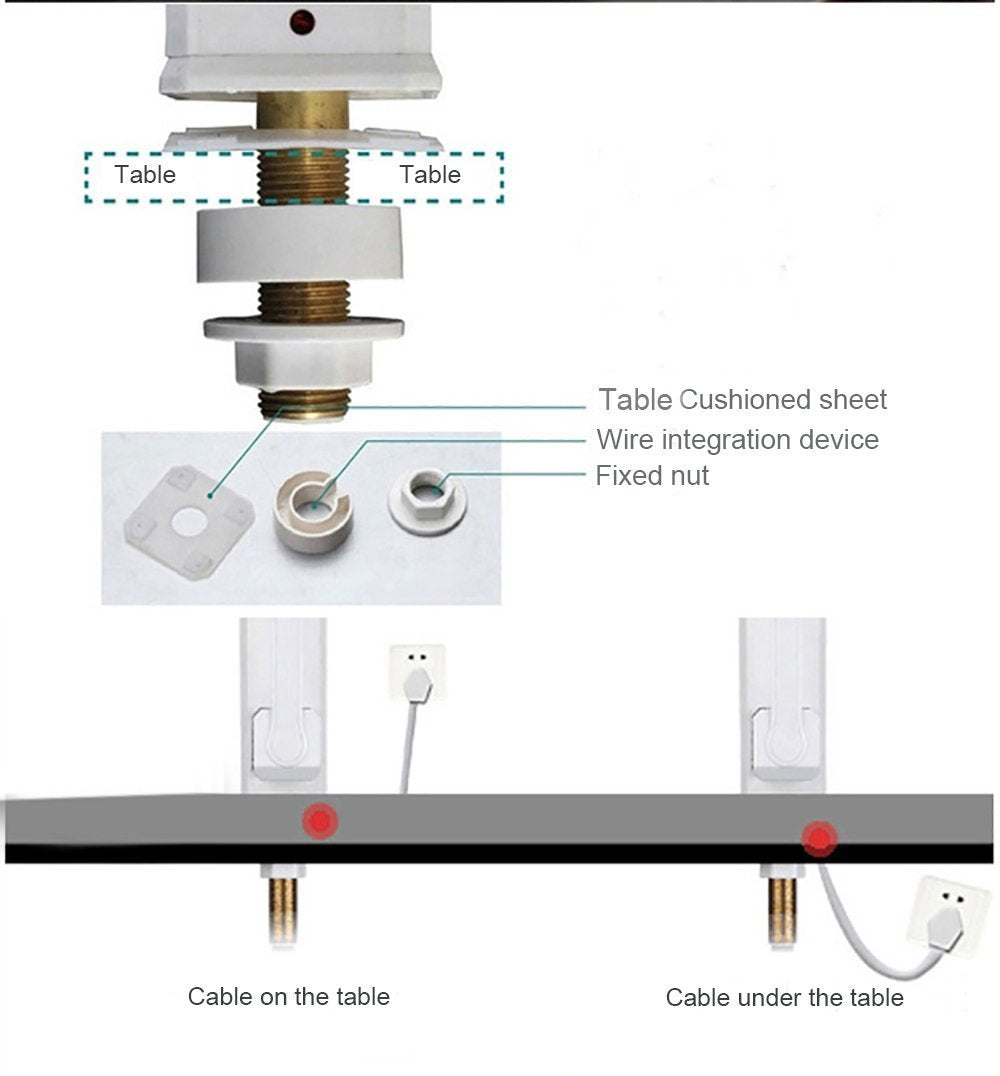 Table Table

Table Cushioned sheet
Wire integration device
Fixed nut

Cable on the table

Cable under the table