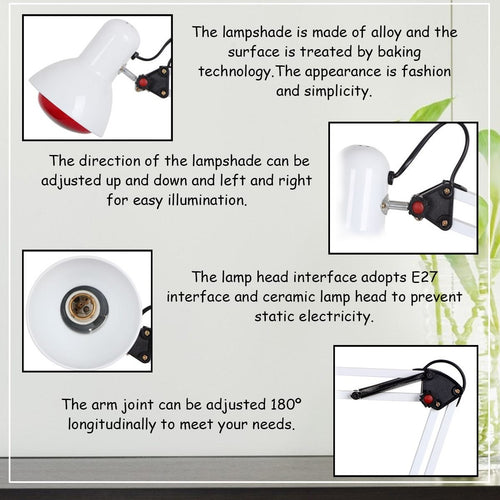 The lampshade is made of alloy and the surface is treated by baking technology.The appearance is fashion and simplicity.

The direction of the lampshade can be adjusted up and down and left and right for easy illumination.

The lamp head interface adopts E27 interface and ceramic lamp head to prevent static electricity.

The arm joint can be adjusted 180° longitudinally to meet your needs.