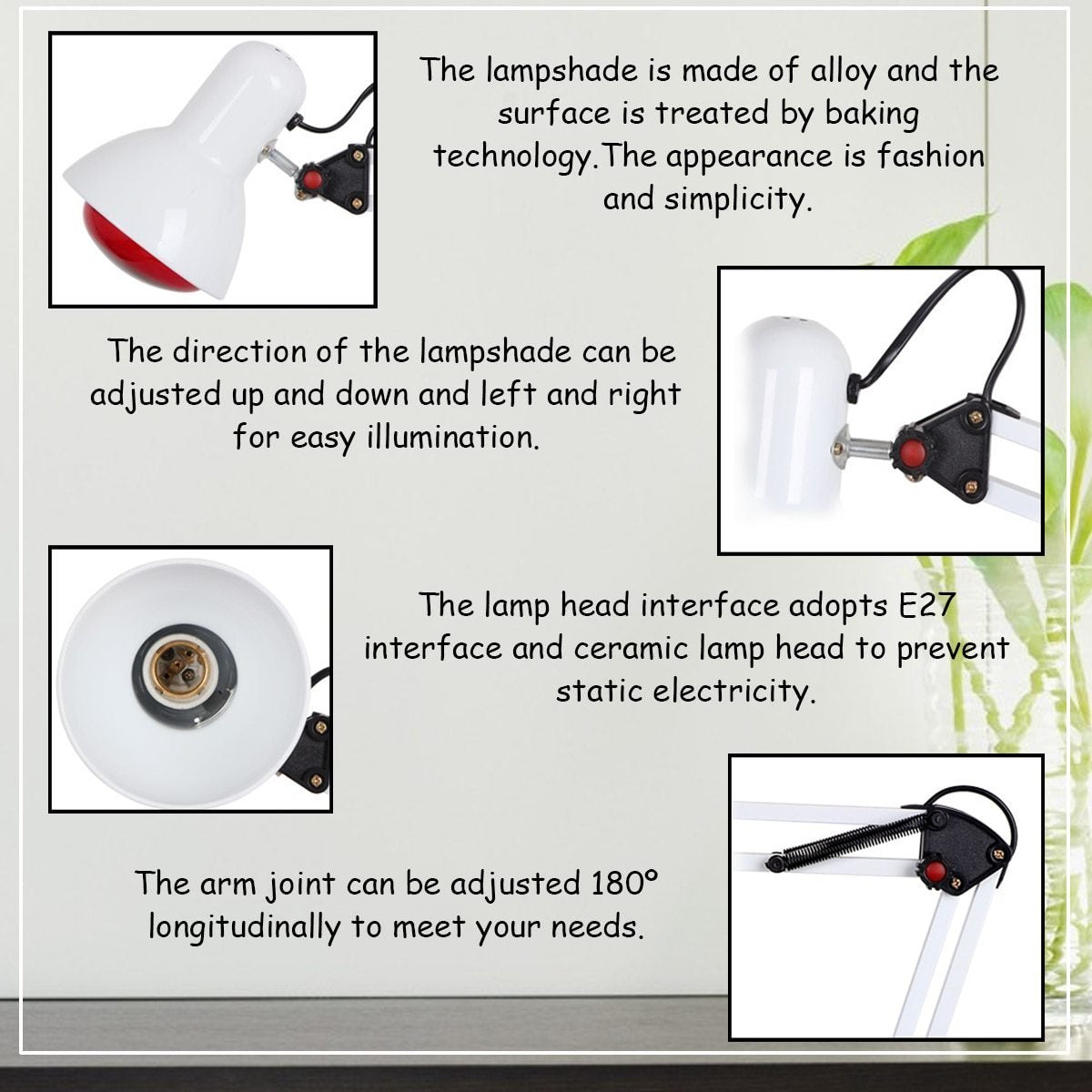 The lampshade is made of alloy and the surface is treated by baking technology.The appearance is fashion and simplicity.

The direction of the lampshade can be adjusted up and down and left and right for easy illumination.

The lamp head interface adopts E27 interface and ceramic lamp head to prevent static electricity.

The arm joint can be adjusted 180° longitudinally to meet your needs.