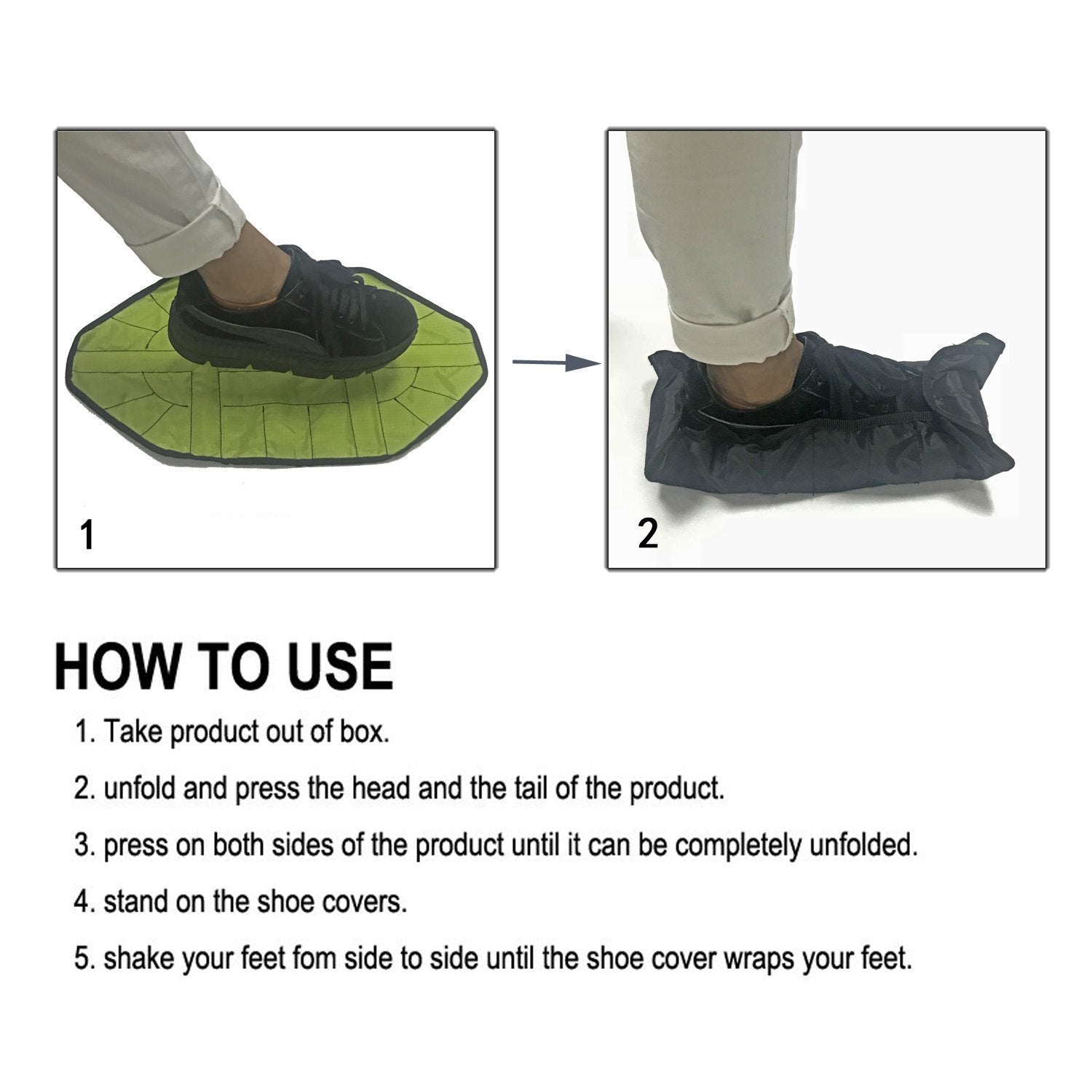 1

2

HOW TO USE

1. Take product out of box.

2. unfold and press the head and the tail of the product.

3. press on both sides of the product until it can be completely unfolded.

4. stand on the shoe covers.

5. shake your feet fom side to side until the shoe cover wraps your feet.