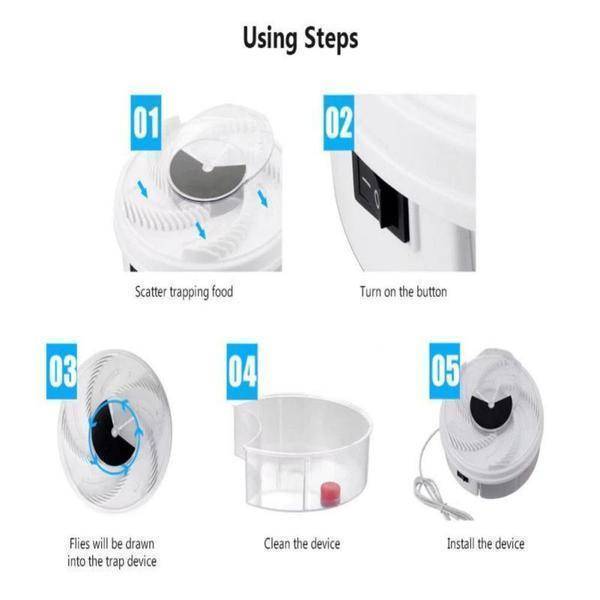 Using Steps

01

Scatter trapping food

02

Turn on the button

03

Flies will be drawn into the trap device

04

Clean the device

05

Install the device