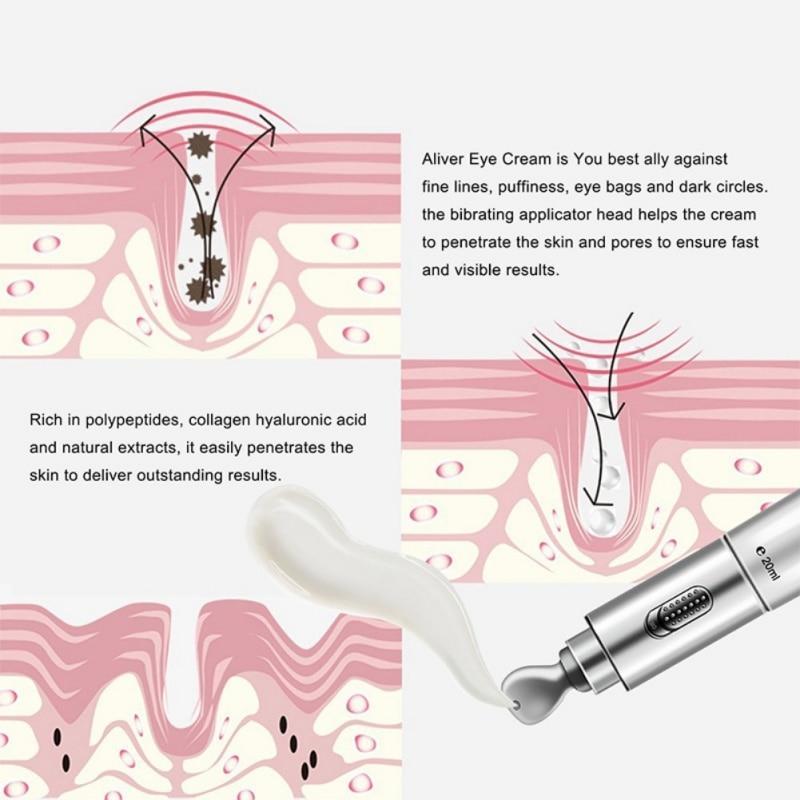 Aliver Eye Cream is You best ally against fine lines, puffiness, eye bags and dark circles. the bibrating applicator head helps the cream to penetrate the skin and pores to ensure fast and visible results.

Rich in polypeptides, collagen hyaluronic acid and natural extracts, it easily penetrates the skin to deliver outstanding results.

e 20ml