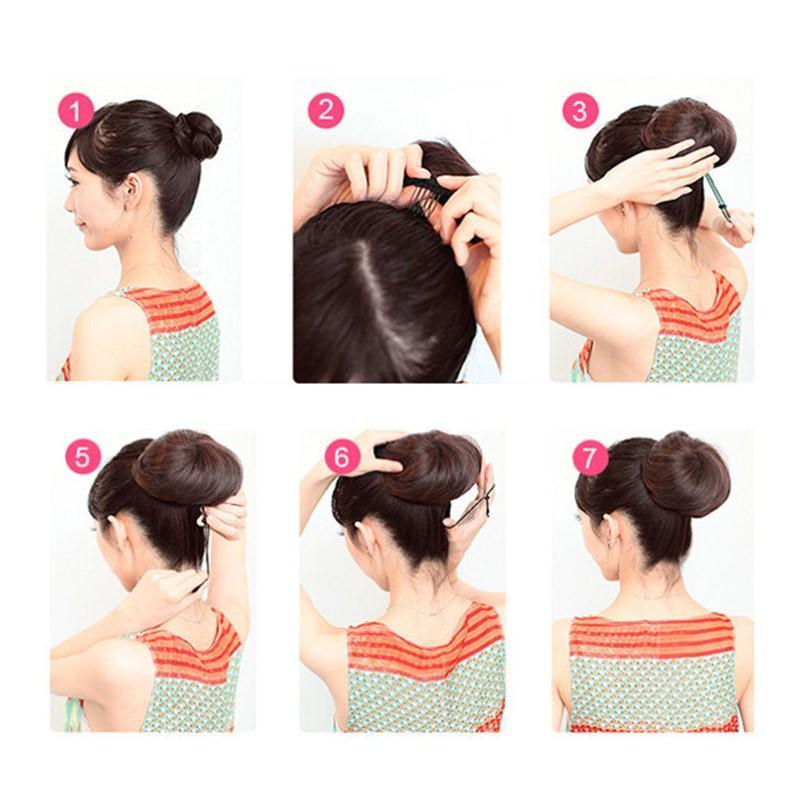 1

2

3

5

6

7