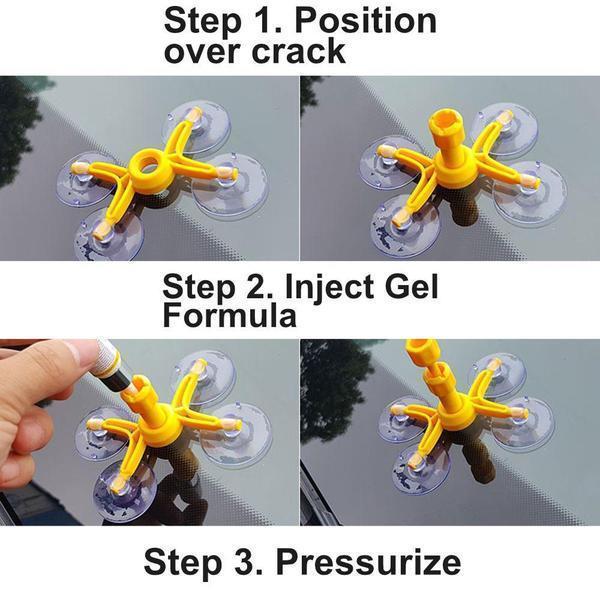 Step 1. Position over crack

Step 2. Inject Gel Formula

Step 3. Pressurize